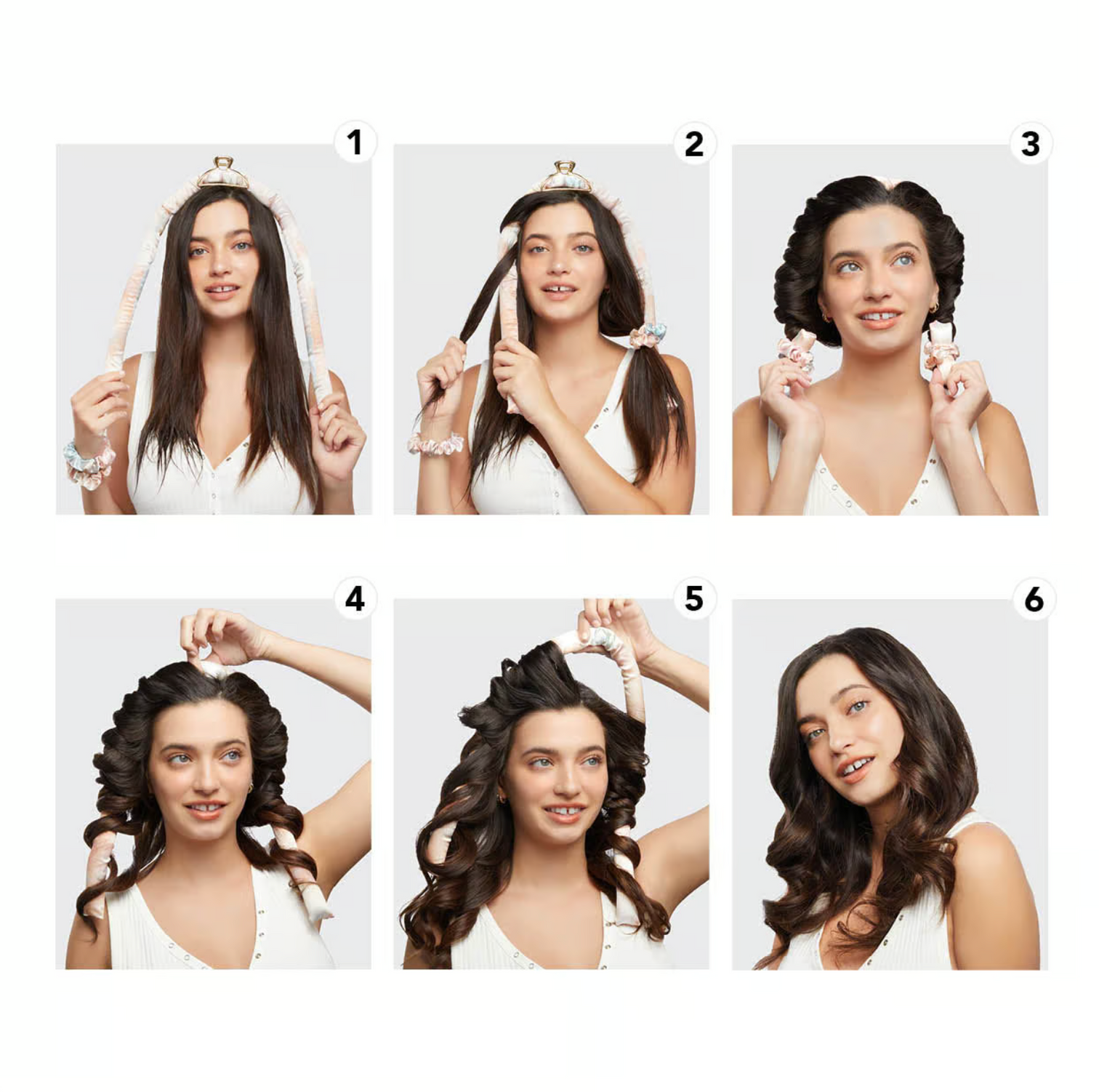 1

2

3

4

5

6